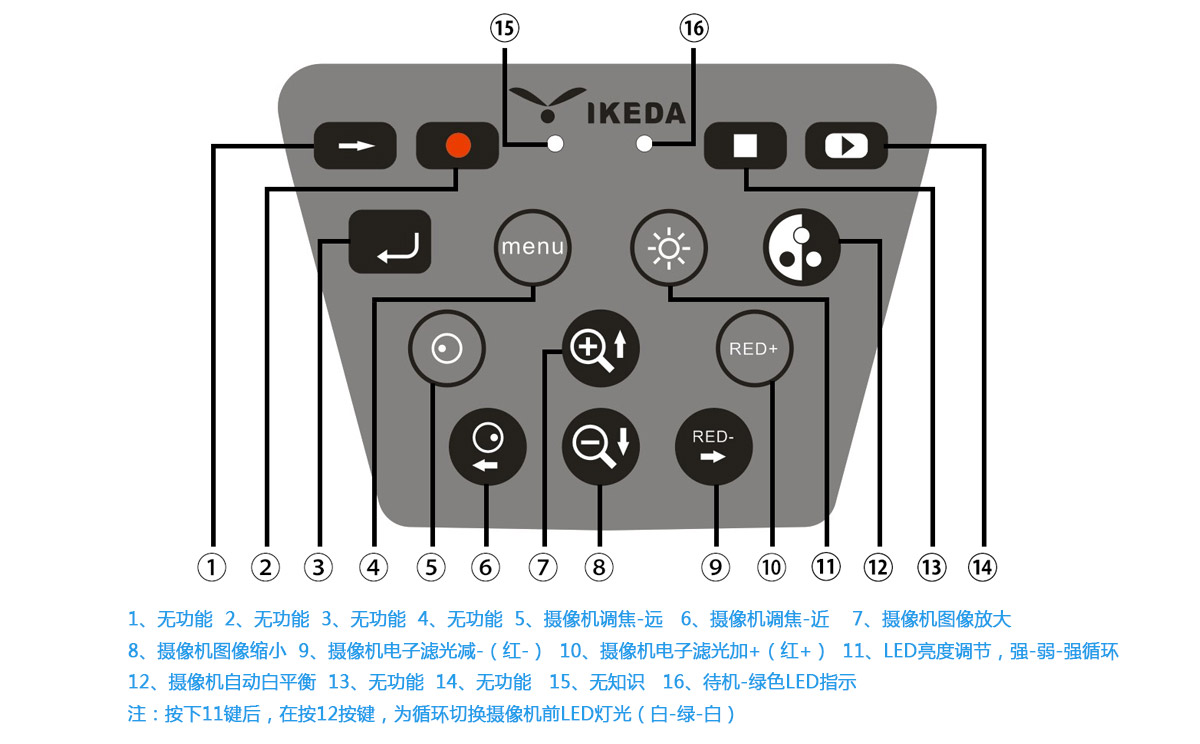 ⑮ ⑯

IKEDA

menu

RED+

RED-

① ② ③ ④ ⑤ ⑥ ⑦ ⑧ ⑨ ⑩ ⑪ ⑫ ⑬ ⑭

1、无功能 2、无功能 3、无功能 4、无功能 5、摄像机调焦-远 6、摄像机调焦-近 7、摄像机图像放大
8、摄像机图像缩小 9、摄像机电子滤光减-（红-） 10、摄像机电子滤光加+（红+） 11、LED亮度调节，强-弱-强循环
12、摄像机自动白平衡 13、无功能 14、无功能 15、无知识 16、待机-绿色LED指示
注：按下11键后，在按12按键，为循环切换摄像机前LED灯光（白-绿-白）